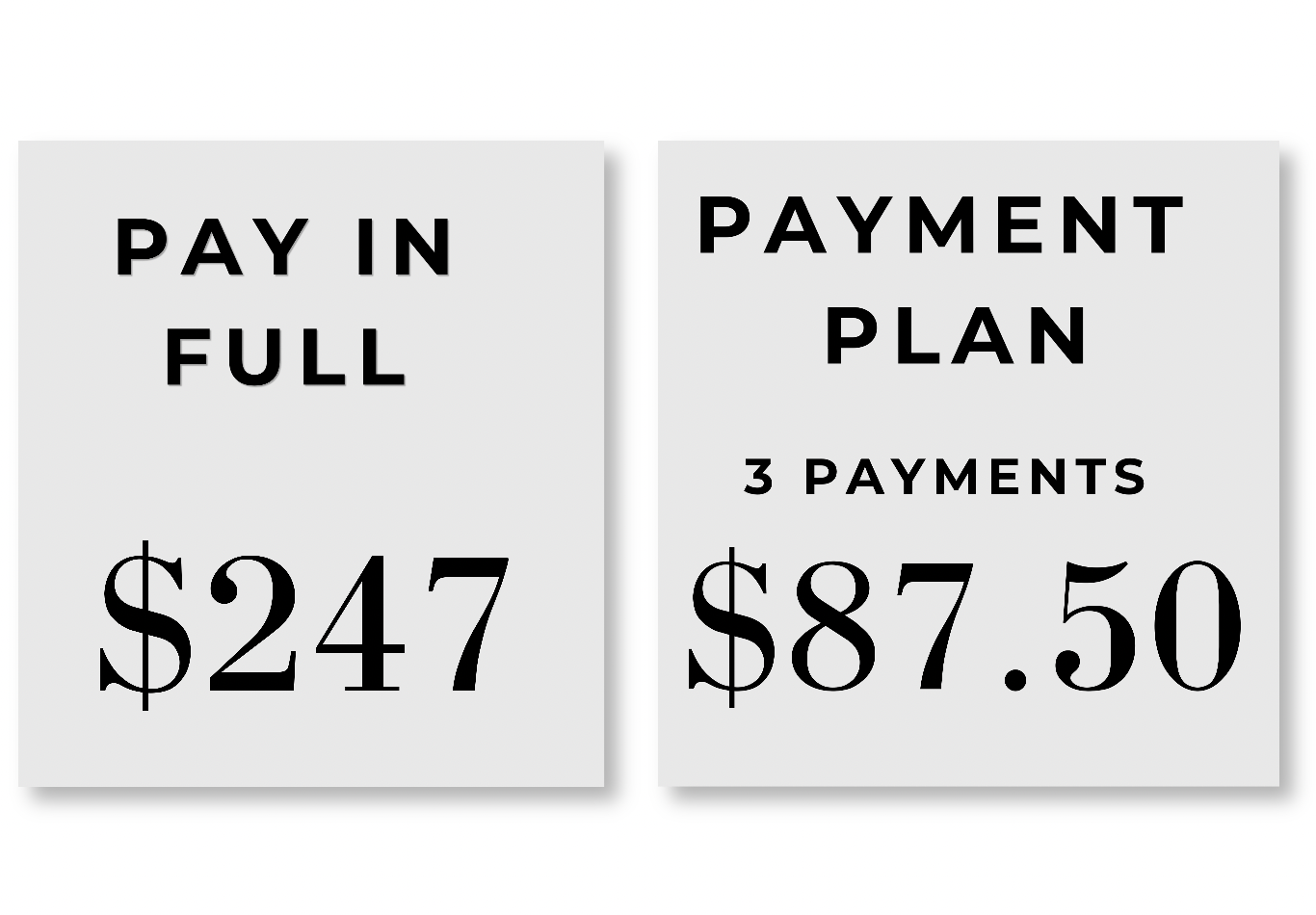 PAY IN FULL

$247

PAYMENT PLAN

3 PAYMENTS

$87.50